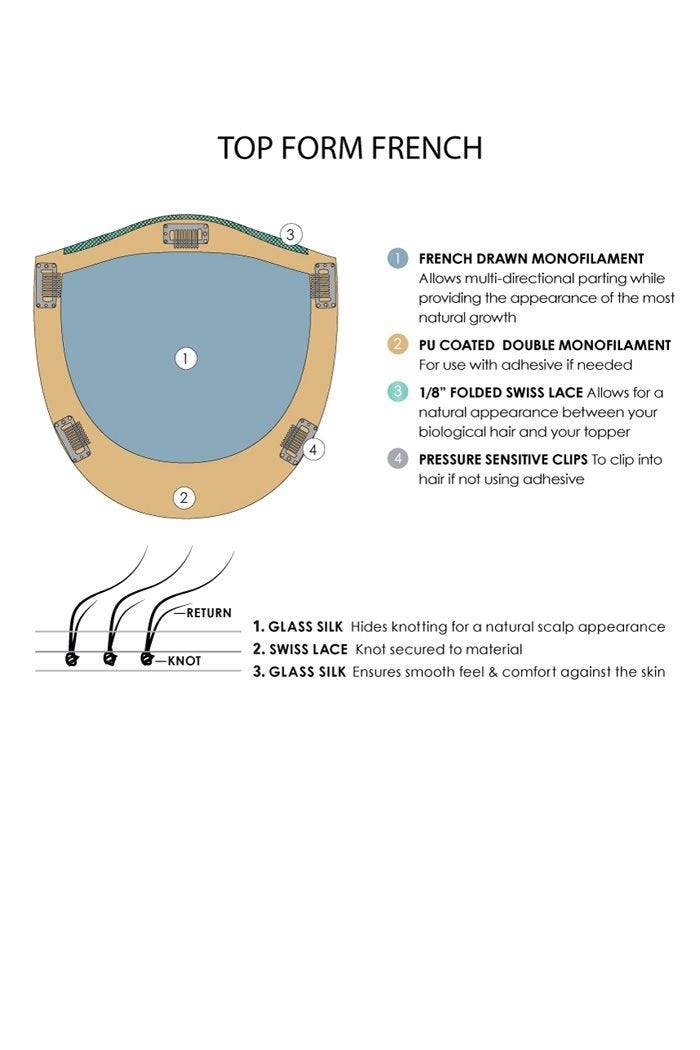 TOP FORM FRENCH

3

1

4

2

1 FRENCH DRAWN MONOFILAMENT Allows multi-directional parting while providing the appearance of the most natural growth

2 PU COATED DOUBLE MONOFILAMENT For use with adhesive if needed

3 1/8" FOLDED SWISS LACE Allows for a natural appearance between your biological hair and your topper

4 PRESSURE SENSITIVE CLIPS To clip into hair if not using adhesive

RETURN

KNOT

1. GLASS SILK Hides knotting for a natural scalp appearance
2. SWISS LACE Knot secured to material
3. GLASS SILK Ensures smooth feel & comfort against the skin